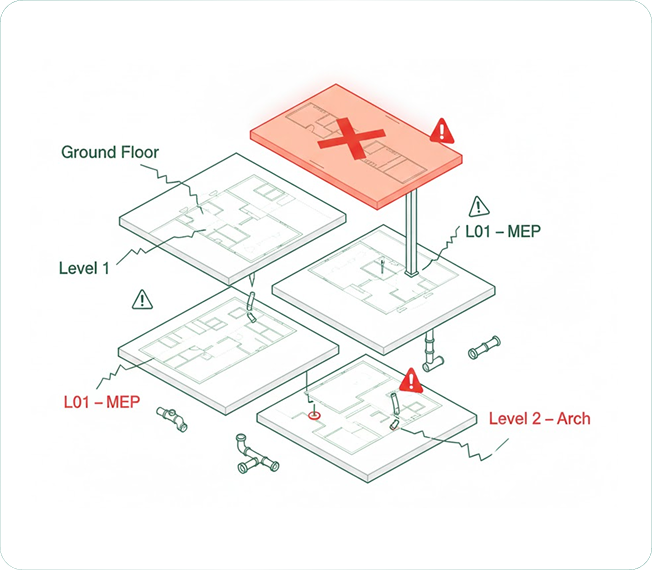 Ground Floor

L01 – MEP

Level 1

L01 – MEP

Level 2 – Arch